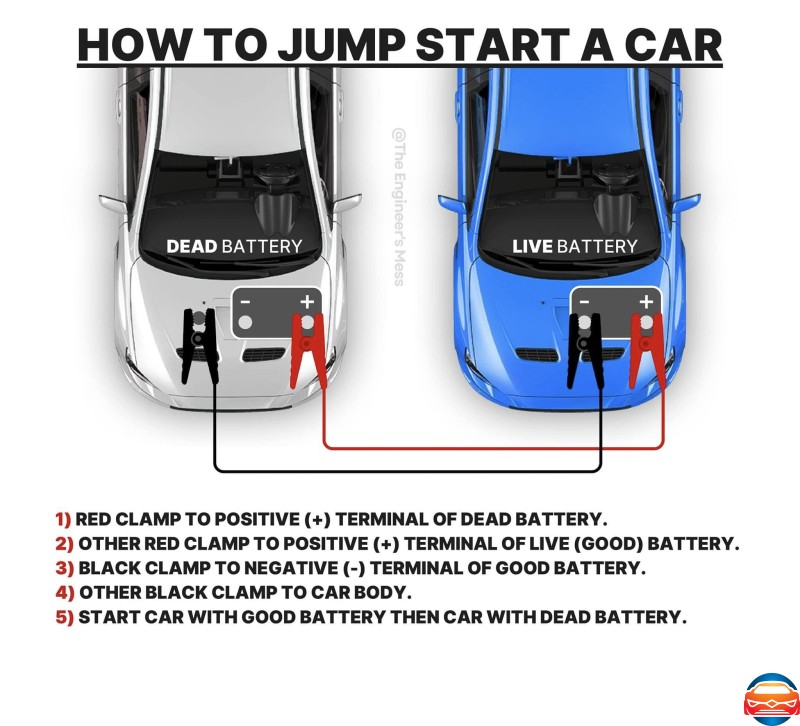 HOW TO JUMP START A CAR

@The Engineer's Mess

DEAD BATTERY

- +

LIVE BATTERY

- +

1) RED CLAMP TO POSITIVE (+) TERMINAL OF DEAD BATTERY.
2) OTHER RED CLAMP TO POSITIVE (+) TERMINAL OF LIVE (GOOD) BATTERY.
3) BLACK CLAMP TO NEGATIVE (-) TERMINAL OF GOOD BATTERY.
4) OTHER BLACK CLAMP TO CAR BODY.
5) START CAR WITH GOOD BATTERY THEN CAR WITH DEAD BATTERY.